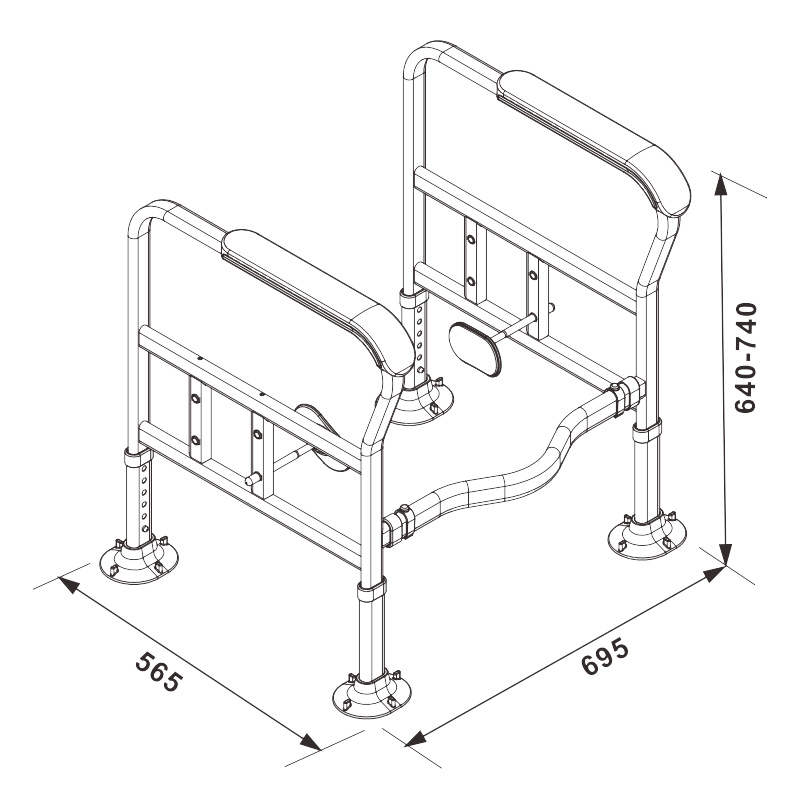 640-740

565

695